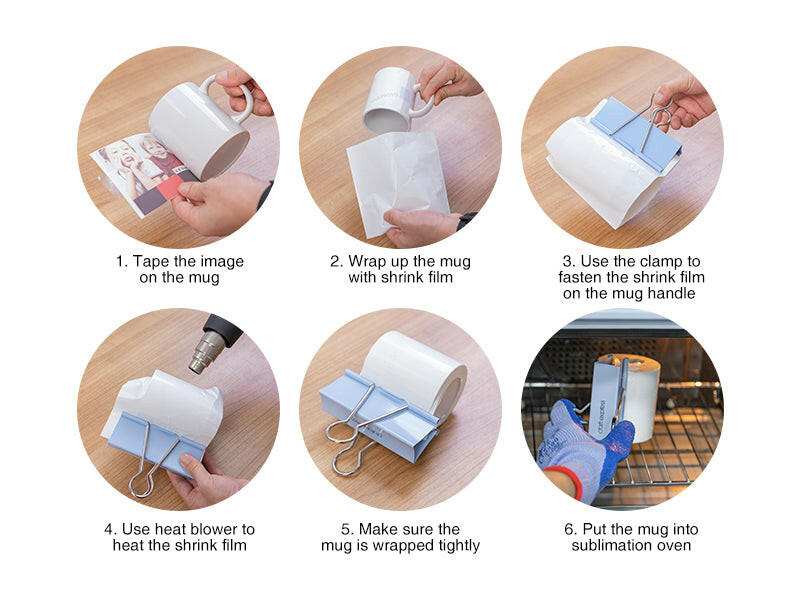 1. Tape the image on the mug

2. Wrap up the mug with shrink film

3. Use the clamp to fasten the shrink film on the mug handle

4. Use heat blower to heat the shrink film

5. Make sure the mug is wrapped tightly

6. Put the mug into sublimation oven